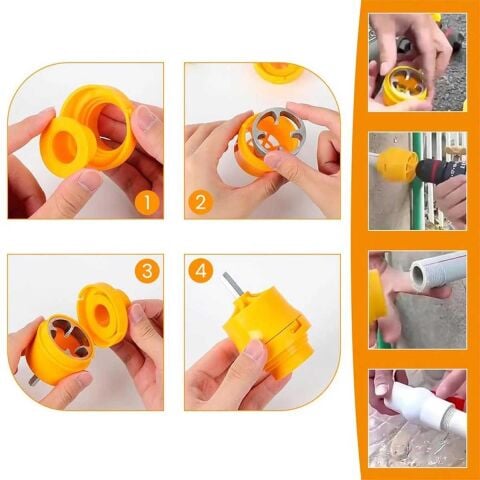 1
2
3
4